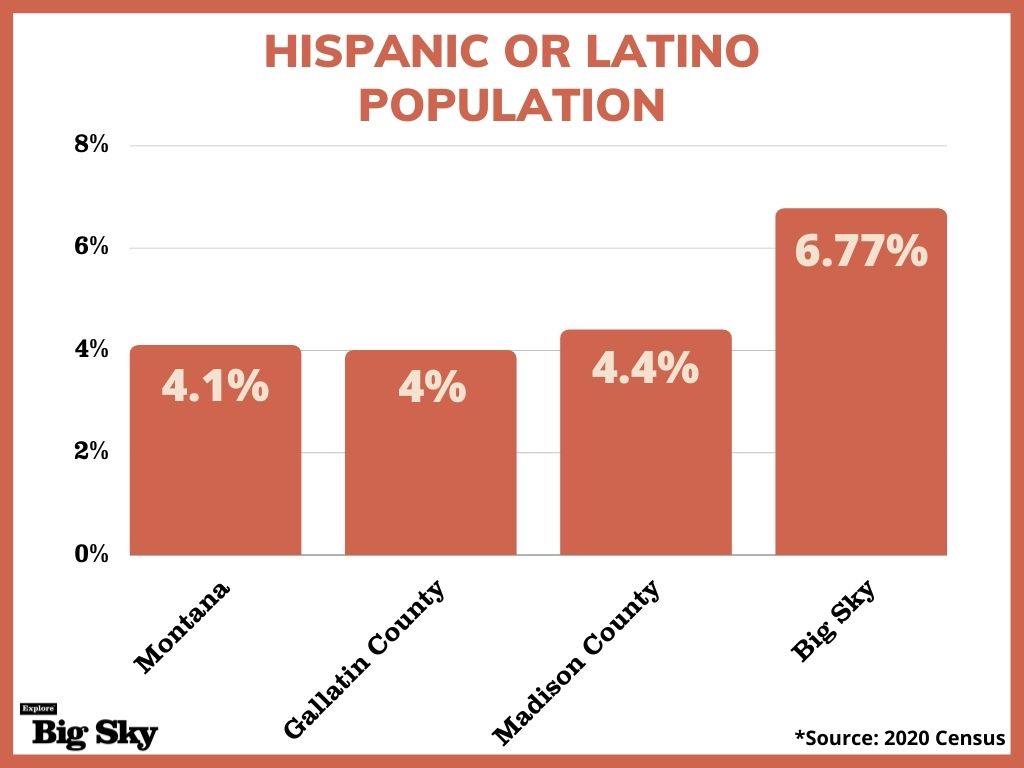 HISPANIC OR LATINO POPULATION

8%
6%
4%
2%
0%

4.1%
4%
4.4%
6.77%

Montana
Gallatin County
Madison County
Big Sky

Explore
Big Sky

*Source: 2020 Census